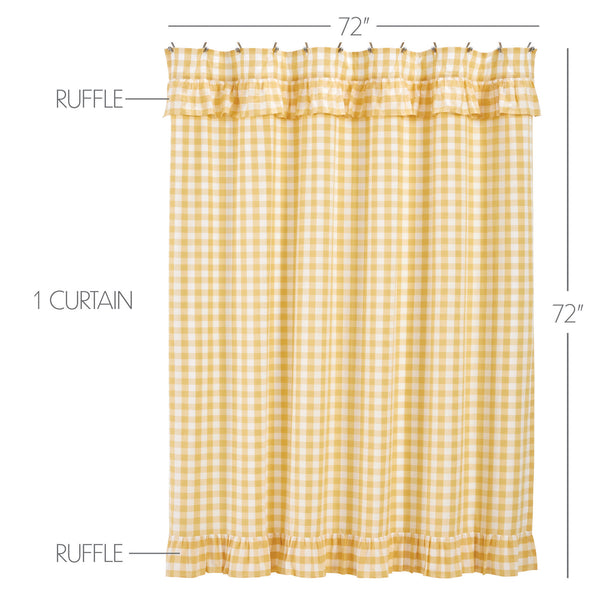 72"

RUFFLE

1 CURTAIN

72"

RUFFLE